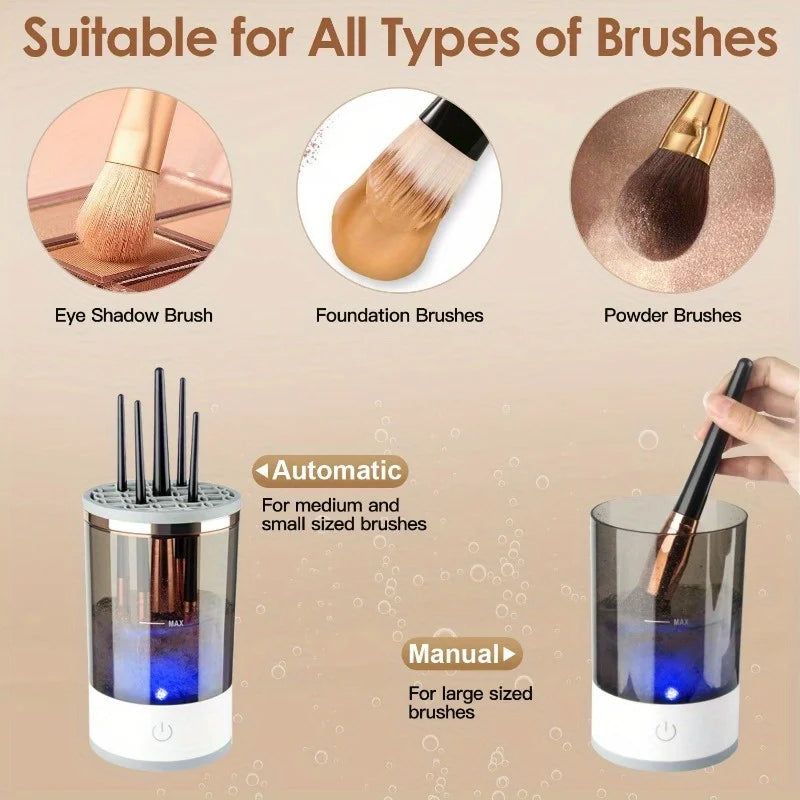 Suitable for All Types of Brushes

Eye Shadow Brush

Foundation Brushes

Powder Brushes

Automatic

For medium and small sized brushes

MAX

Manual

For large sized brushes

MAX