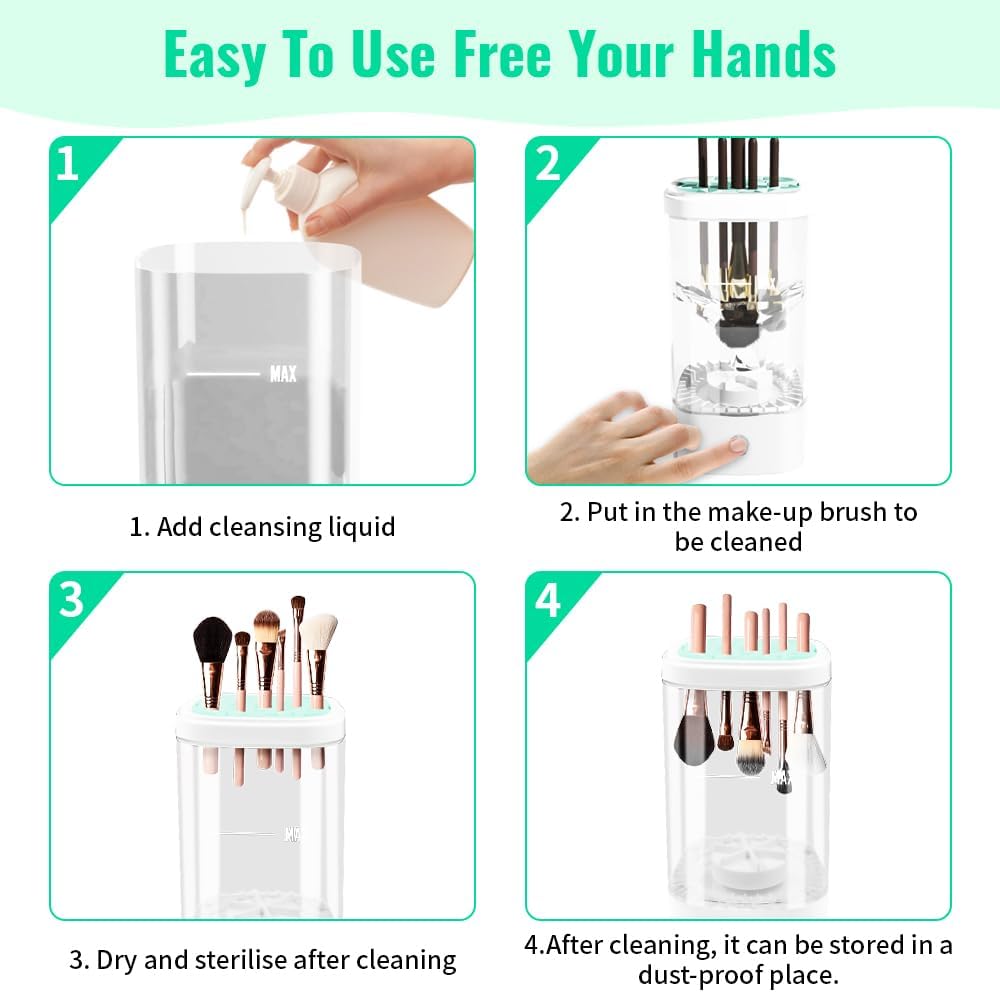 Easy To Use Free Your Hands

1

MAX

1. Add cleansing liquid

2

2. Put in the make-up brush to be cleaned

3

MAX

3. Dry and sterilise after cleaning

4

MAX

4.After cleaning, it can be stored in a dust-proof place.